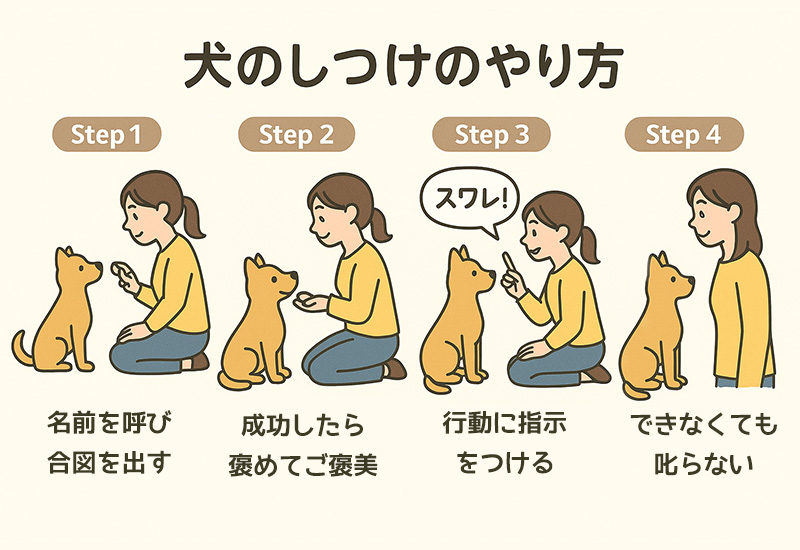 犬のしつけのやり方

Step 1

名前を呼び
合図を出す

Step 2

成功したら
褒めてご褒美

Step 3

スワレ!

行動に指示
をつける

Step 4

できなくても
叱らない