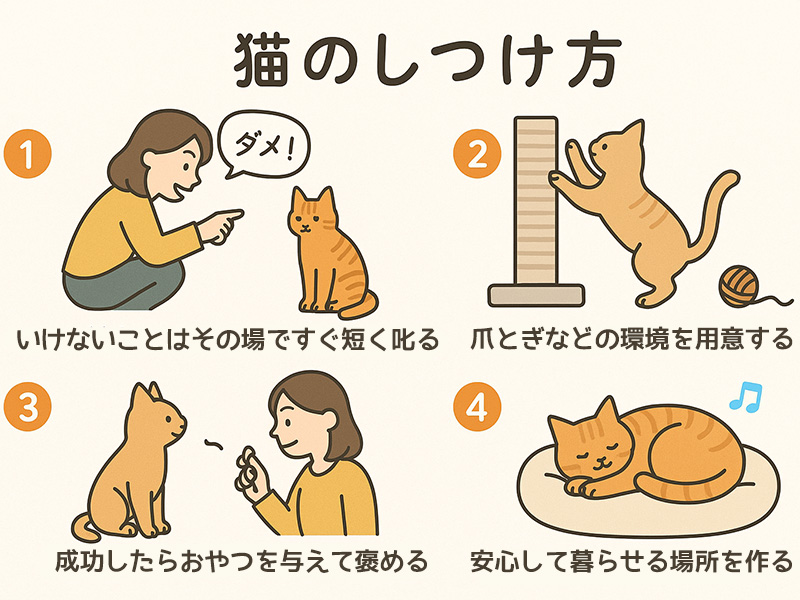 猫のしつけ方

1

ダメ!

いけないことはその場ですぐ短く叱る

2

爪とぎなどの環境を用意する

3

成功したらおやつを与えて褒める

4

安心して暮らせる場所を作る