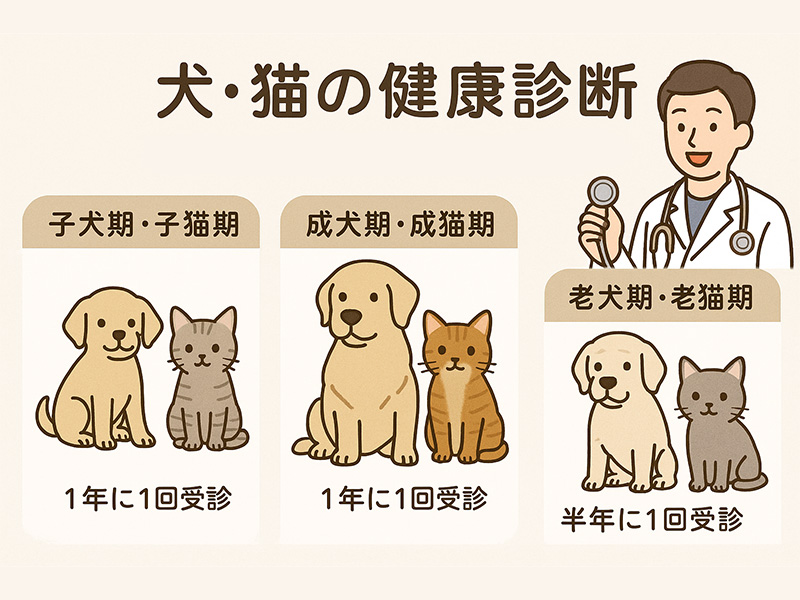 犬・猫の健康診断

子犬期・子猫期

1年に1回受診

成犬期・成猫期

1年に1回受診

老犬期・老猫期

半年に1回受診