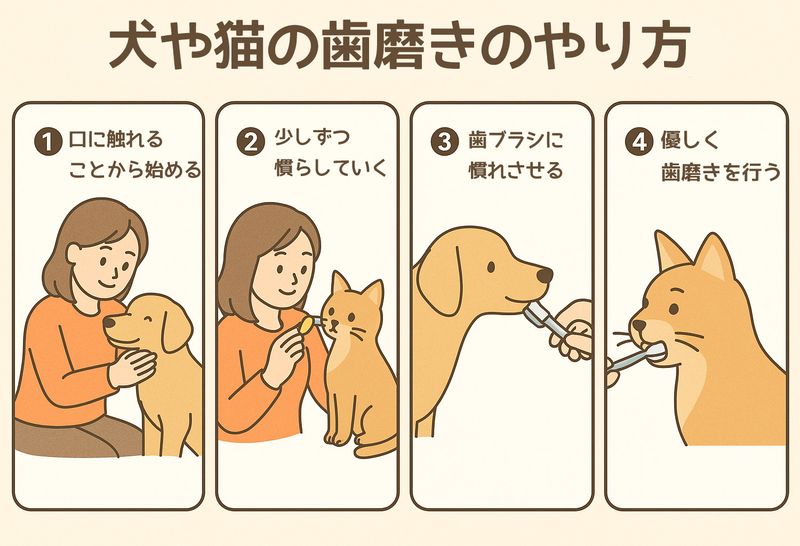 犬や猫の歯磨きのやり方

1 口に触れることから始める

2 少しずつ慣らしていく

3 歯ブラシに慣れさせる

4 優しく歯磨きを行う